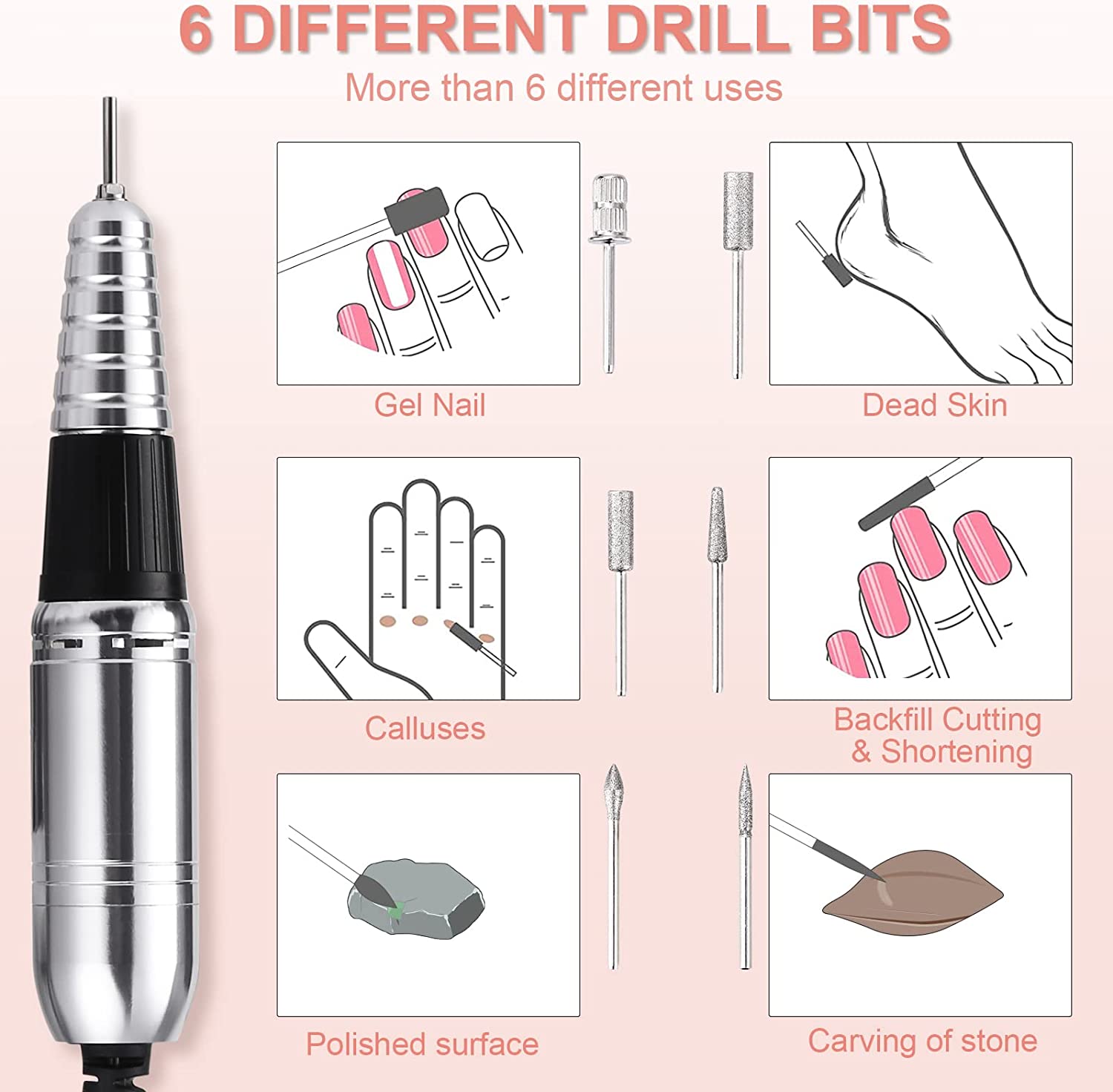 6 DIFFERENT DRILL BITS

More than 6 different uses

Gel Nail

Dead Skin

Calluses

Backfill Cutting & Shortening

Polished surface

Carving of stone