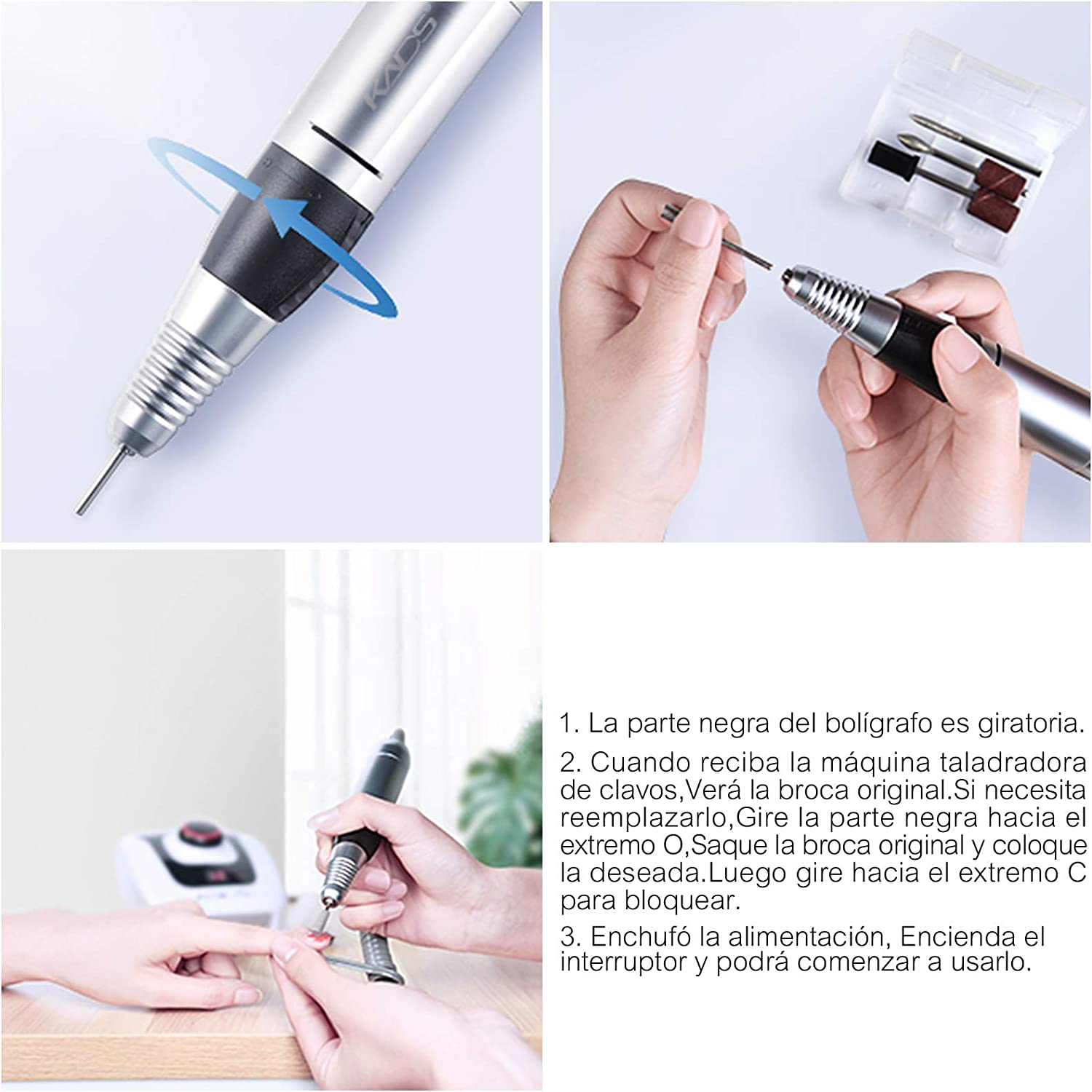 KADS

1. La parte negra del bolígrafo es giratoria.

2. Cuando reciba la máquina taladradora de clavos,Verá la broca original.Si necesita reemplazarlo,Gire la parte negra hacia el extremo O,Saque la broca original y coloque la deseada.Luego gire hacia el extremo C para bloquear.

3. Enchufó la alimentación, Encienda el interruptor y podrá comenzar a usarlo.