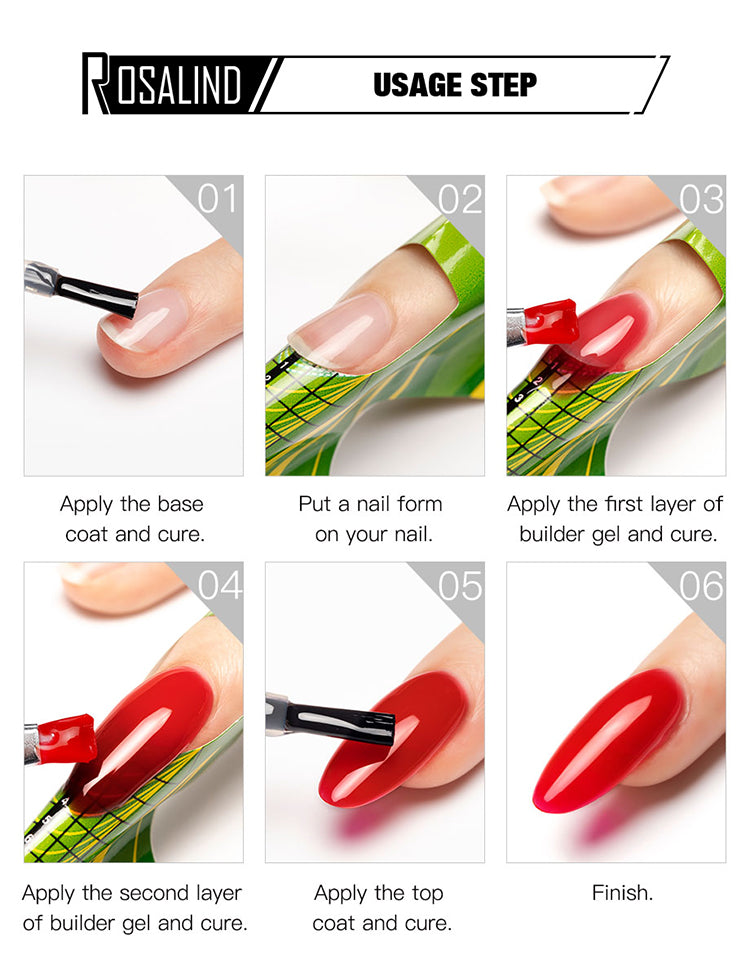 ROSALIND

USAGE STEP

01

Apply the base coat and cure.

02

Put a nail form on your nail.

03

Apply the first layer of builder gel and cure.

04

Apply the second layer of builder gel and cure.

05

Apply the top coat and cure.

06

Finish.