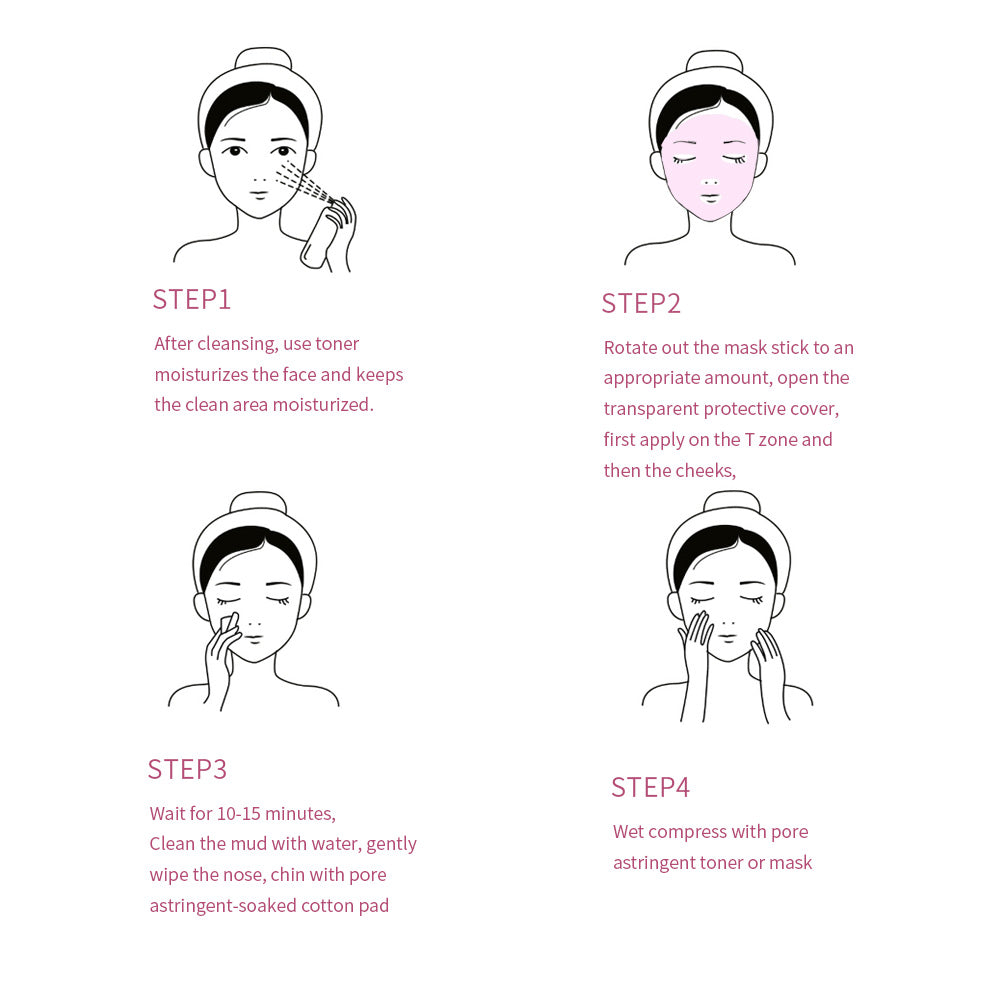 STEP1

After cleansing, use toner moisturizes the face and keeps the clean area moisturized.

STEP2

Rotate out the mask stick to an appropriate amount, open the transparent protective cover, first apply on the T zone and then the cheeks,

STEP3

Wait for 10-15 minutes,
Clean the mud with water, gently wipe the nose, chin with pore astringent-soaked cotton pad

STEP4

Wet compress with pore astringent toner or mask