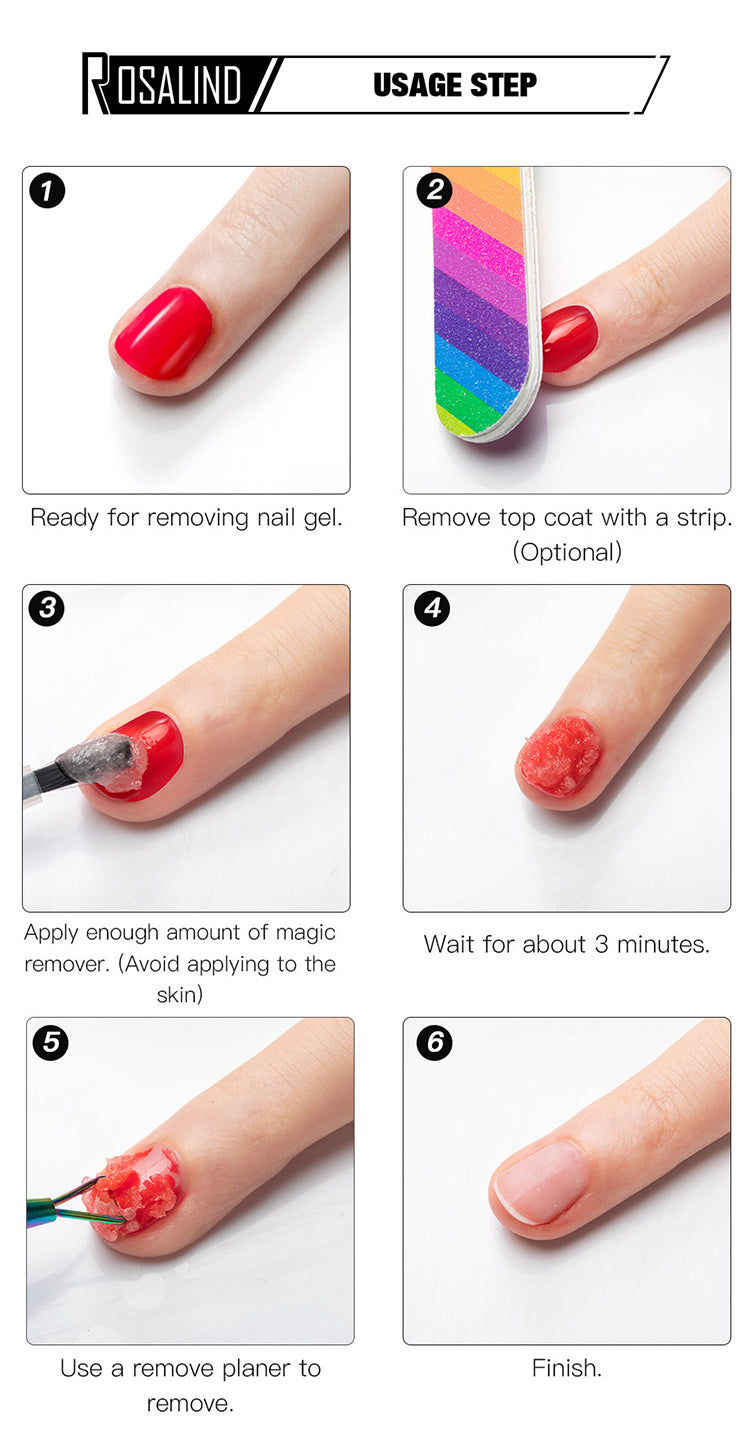 ROSALIND USAGE STEP

1

Ready for removing nail gel.

2

Remove top coat with a strip. (Optional)

3

Apply enough amount of magic remover. (Avoid applying to the skin)

4

Wait for about 3 minutes.

5

Use a remove planer to remove.

6

Finish.